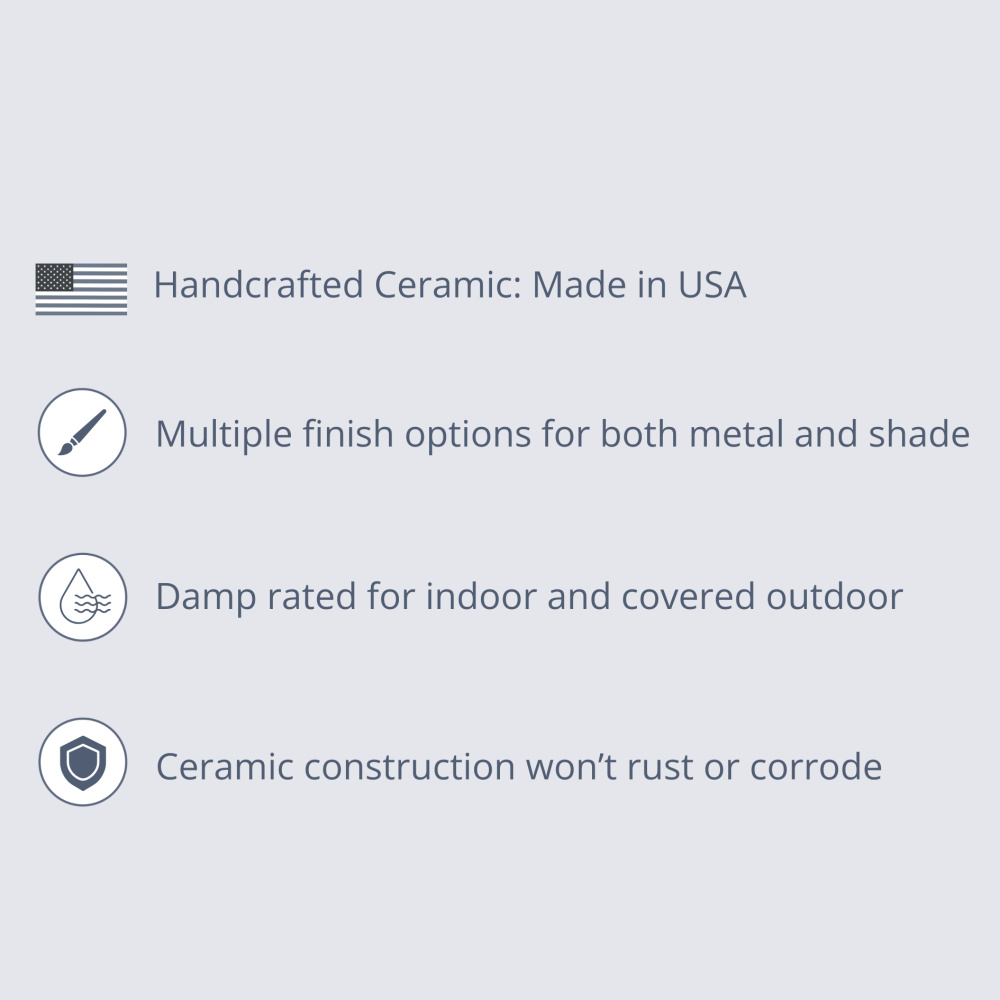 Handcrafted Ceramic: Made in USA

Multiple finish options for both metal and shade

Damp rated for indoor and covered outdoor

Ceramic construction won’t rust or corrode